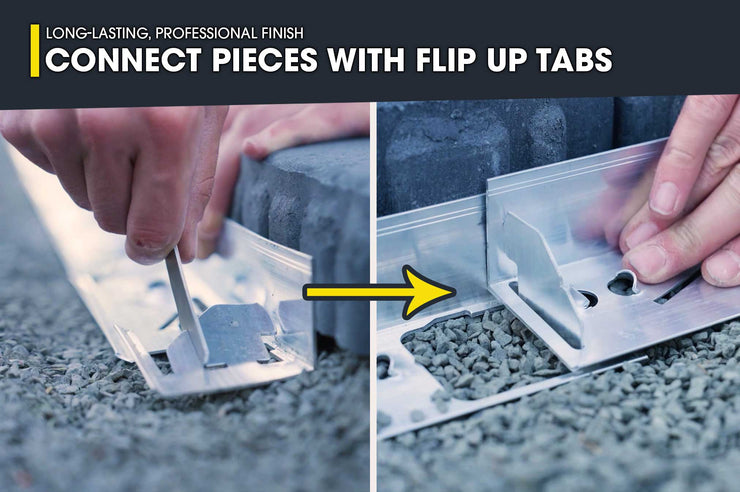 LONG-LASTING, PROFESSIONAL FINISH
CONNECT PIECES WITH FLIP UP TABS