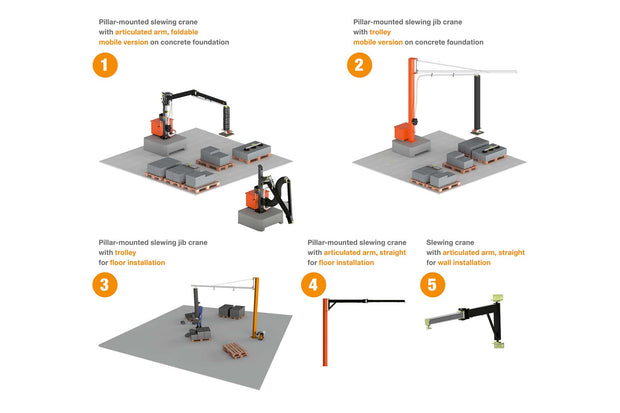 Pillar-mounted slewing crane
with articulated arm, foldable
mobile version on concrete foundation

1

Pillar-mounted slewing jib crane
with trolley
mobile version on concrete foundation

2

Pillar-mounted slewing jib crane
with trolley
for floor installation

3

Pillar-mounted slewing crane
with articulated arm, straight
for floor installation

4

Slewing crane
with articulated arm, straight
for wall installation

5