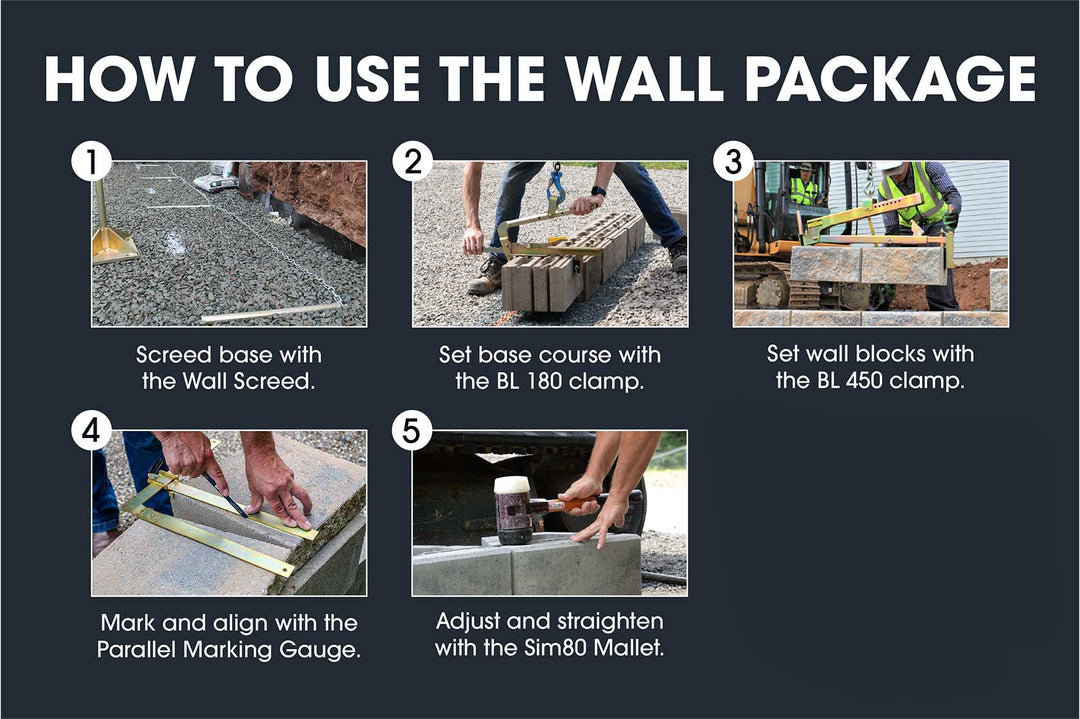 HOW TO USE THE WALL PACKAGE

1
Screed base with the Wall Screed.

2
Set base course with the BL 180 clamp.

3
Set wall blocks with the BL 450 clamp.

4
Mark and align with the Parallel Marking Gauge.

5
Adjust and straighten with the Sim80 Mallet.